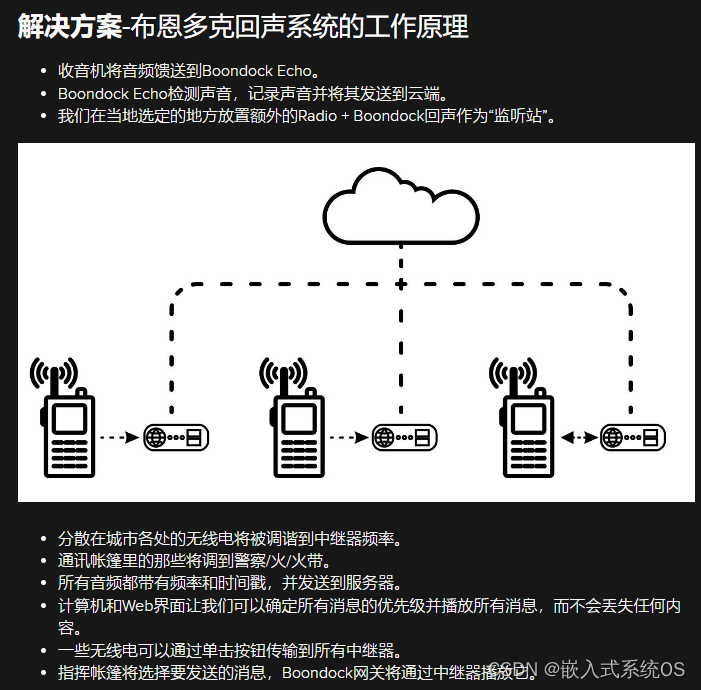 解决方案-布恩多克回声系统的工作原理

- 收音机将音频馈送到Boondock Echo。
- Boondock Echo检测声音，记录声音并将其发送到云端。
- 我们在当地选定的地方放置额外的Radio + Boondock回声作为“监听站”。

- 分散在城市各处的无线电将被调谐到中继器频率。
- 通讯帐篷里的那些将调到警察/火/火带。
- 所有音频都带有频率和时间戳，并发送到服务器。
- 计算机和Web界面让我们可以确定所有消息的优先级并播放所有消息，而不会丢失任何内容。
- 一些无线电可以通过单击按钮传输到所有中继器。
- 指挥帐篷将选择要发送的消息，Boondock网关将通过中继器播放它。

CSDN @嵌入式系统OS