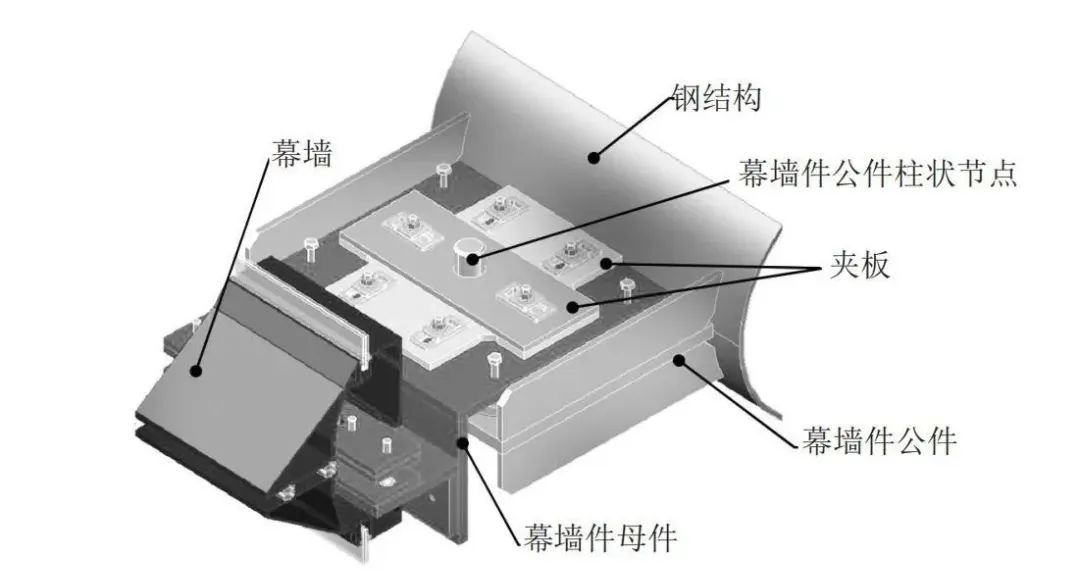 钢结构

幕墙

幕墙件公件柱状节点

夹板

幕墙件公件

幕墙件母件