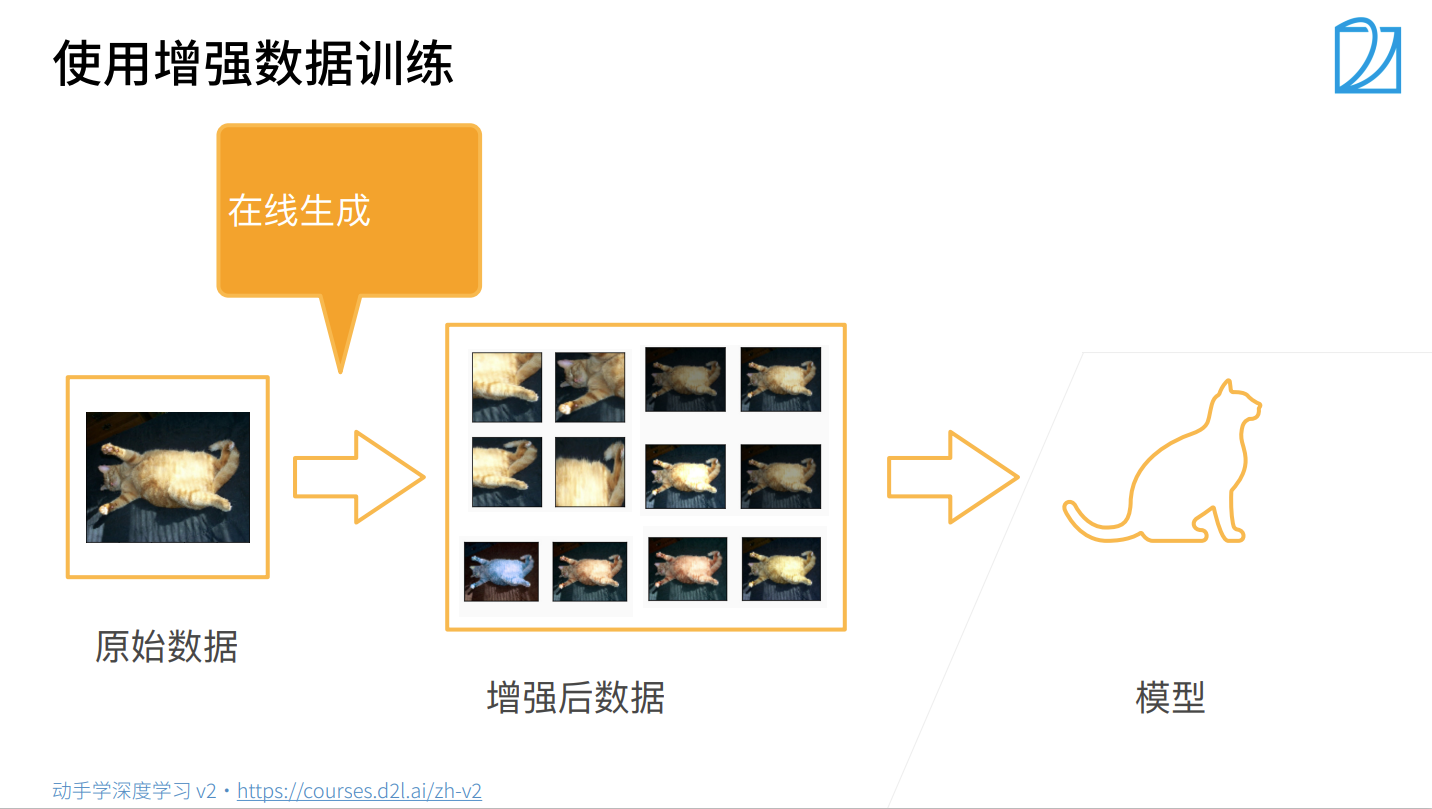 使用增强数据训练

在线生成

原始数据

增强后数据

模型

动手学深度学习 v2 · https://courses.d2l.ai/zh-v2