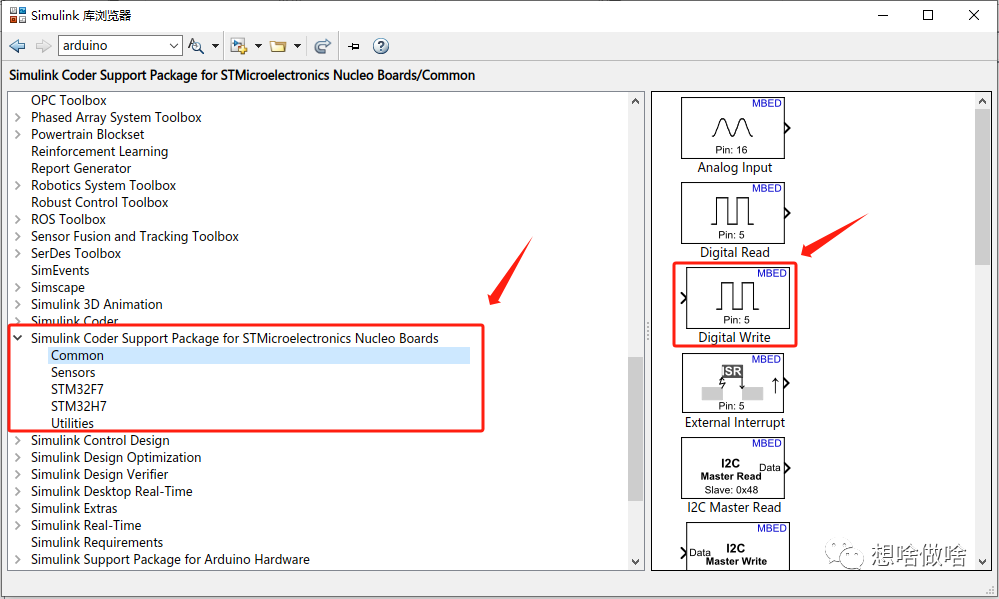 Simulink 库浏览器

arduino

Simulink Coder Support Package for STMicroelectronics Nucleo Boards/Common

OPC Toolbox
Phased Array System Toolbox
Powertrain Blockset
Reinforcement Learning
Report Generator
Robotics System Toolbox
Robust Control Toolbox
ROS Toolbox
Sensor Fusion and Tracking Toolbox
SerDes Toolbox
SimEvents
Simscape
Simulink 3D Animation
Simulink Coder
Simulink Coder Support Package for STMicroelectronics Nucleo Boards
Common
Sensors
STM32F7
STM32H7
Utilities
Simulink Control Design
Simulink Design Optimization
Simulink Design Verifier
Simulink Desktop Real-Time
Simulink Extras
Simulink Real-Time
Simulink Requirements
Simulink Support Package for Arduino Hardware

MBED
Pin: 16
Analog Input

MBED
Pin: 5
Digital Read

MBED
Pin: 5
Digital Write

MBED
ISR
Pin: 5
External Interrupt

MBED
I2C
Master Read
Data
Slave: 0x48
I2C Master Read

MBED
Data
I2C
Master Write

想啥做啥