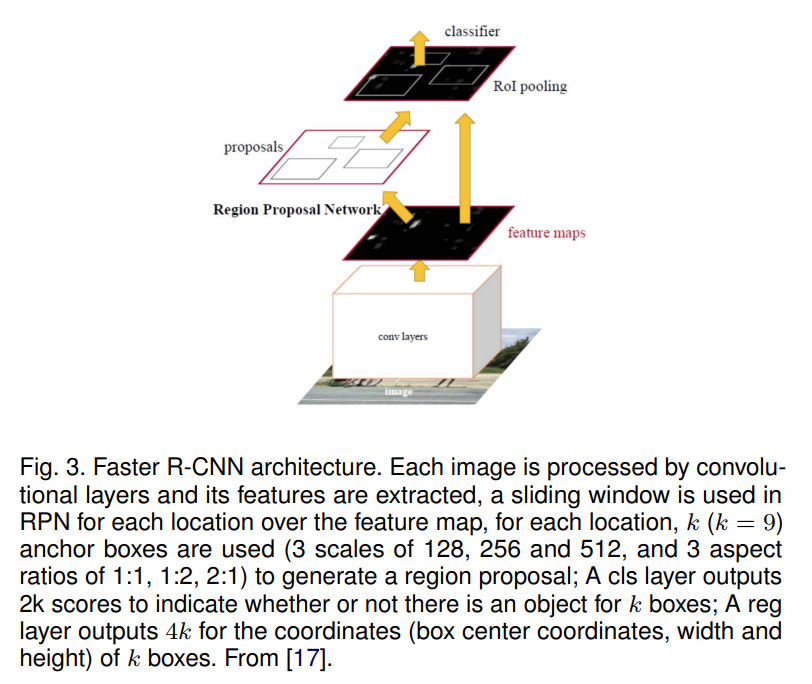 classifier

RoI pooling

proposals

Region Proposal Network

feature maps

conv layers

image

Fig. 3. Faster R-CNN architecture. Each image is processed by convolutional layers and its features are extracted, a sliding window is used in RPN for each location over the feature map, for each location, $k$ ($k = 9$) anchor boxes are used (3 scales of 128, 256 and 512, and 3 aspect ratios of 1:1, 1:2, 2:1) to generate a region proposal; A cls layer outputs 2k scores to indicate whether or not there is an object for $k$ boxes; A reg layer outputs $4k$ for the coordinates (box center coordinates, width and height) of $k$ boxes. From [17].