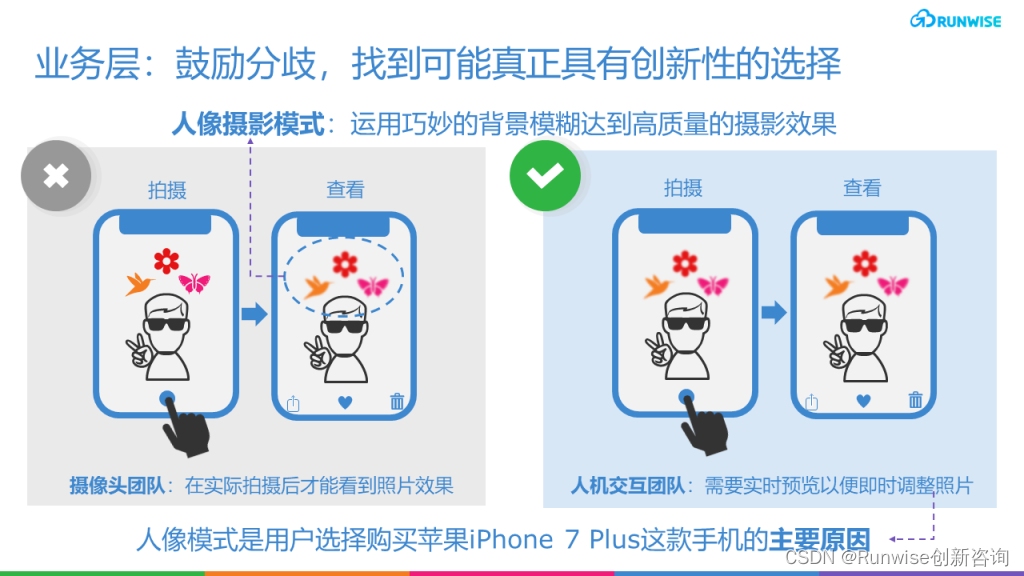 RUNWISE

业务层：鼓励分歧，找到可能真正具有创新性的选择

人像摄影模式：运用巧妙的背景模糊达到高质量的摄影效果

拍摄

查看

摄像头团队：在实际拍摄后才能看到照片效果

拍摄

查看

人机交互团队：需要实时预览以便即时调整照片

人像模式是用户选择购买苹果iPhone 7 Plus这款手机的主要原因

CSDN @Runwise创新咨询